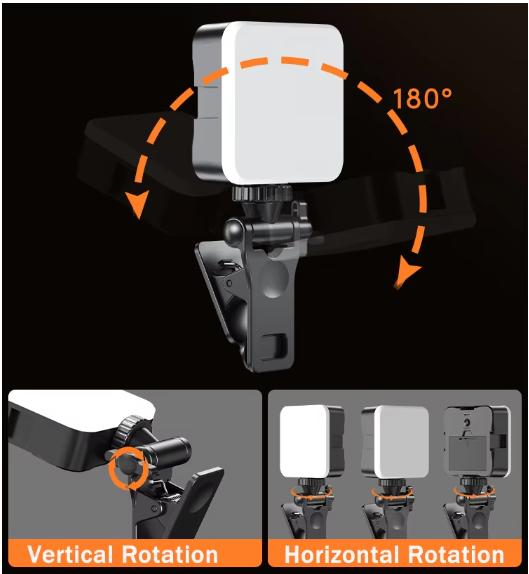 180°

Vertical Rotation

Horizontal Rotation